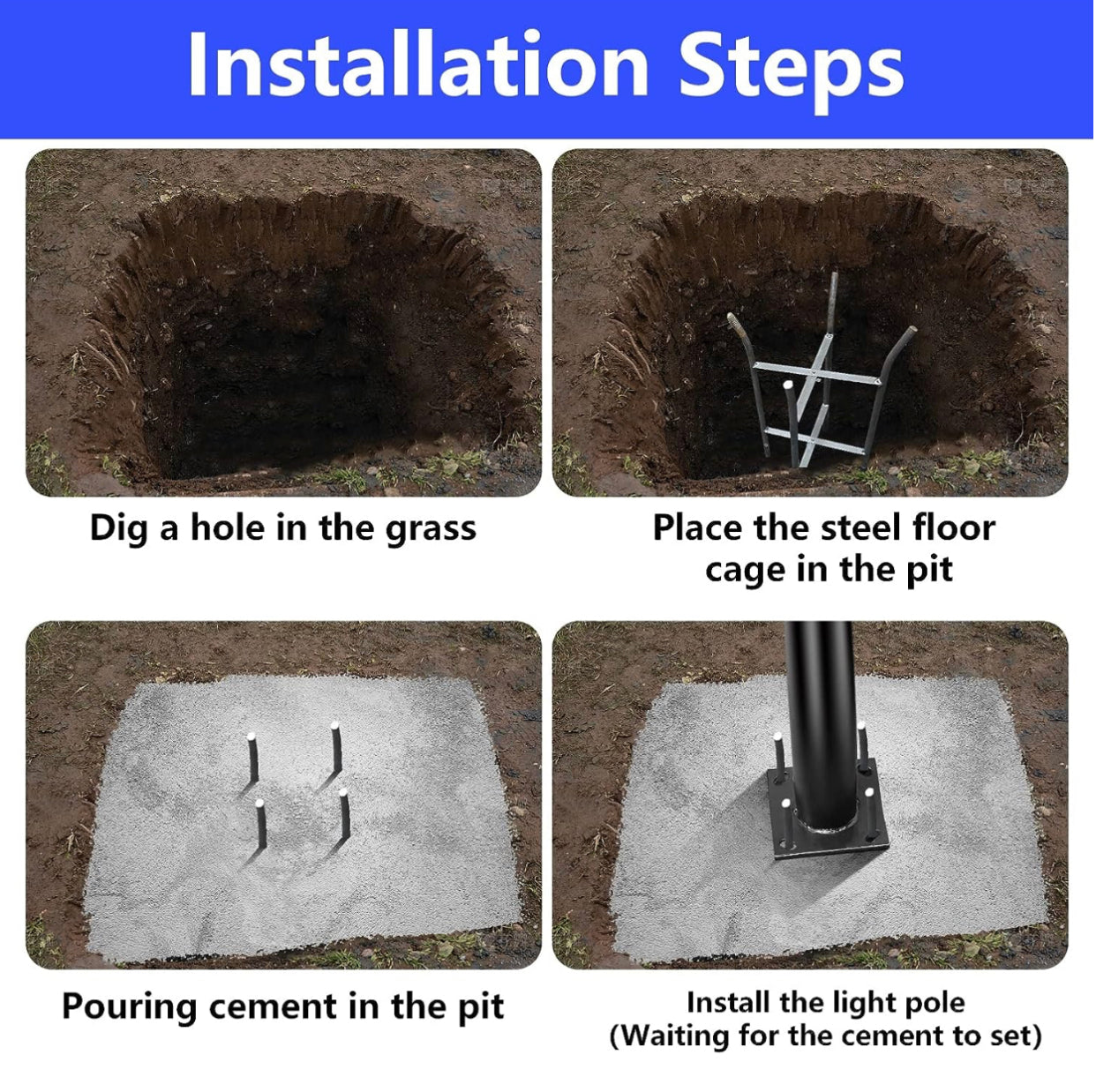 Installation Steps

Dig a hole in the grass

Place the steel floor cage in the pit

Pouring cement in the pit

Install the light pole
(Waiting for the cement to set)