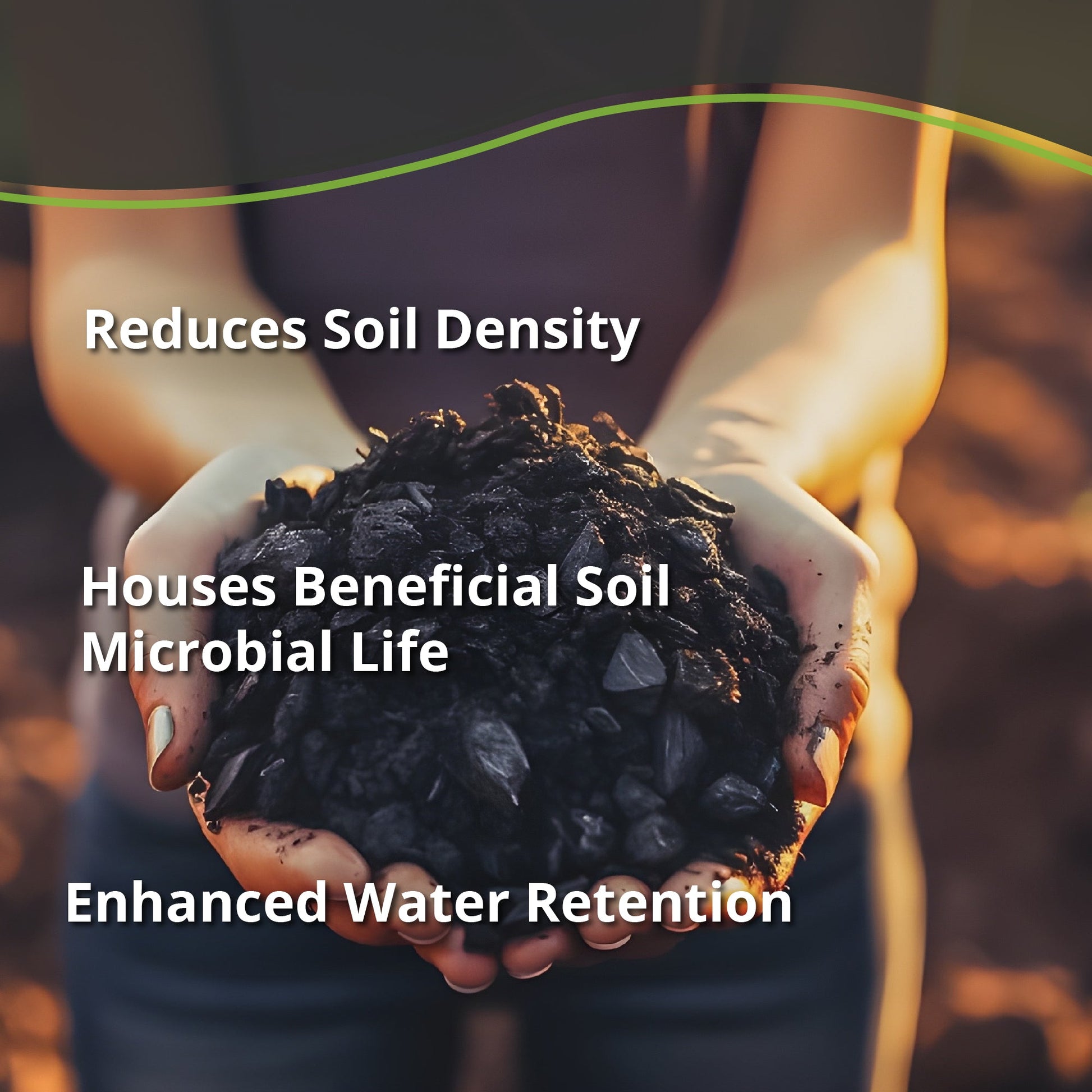 Reduces Soil Density

Houses Beneficial Soil Microbial Life

Enhanced Water Retention