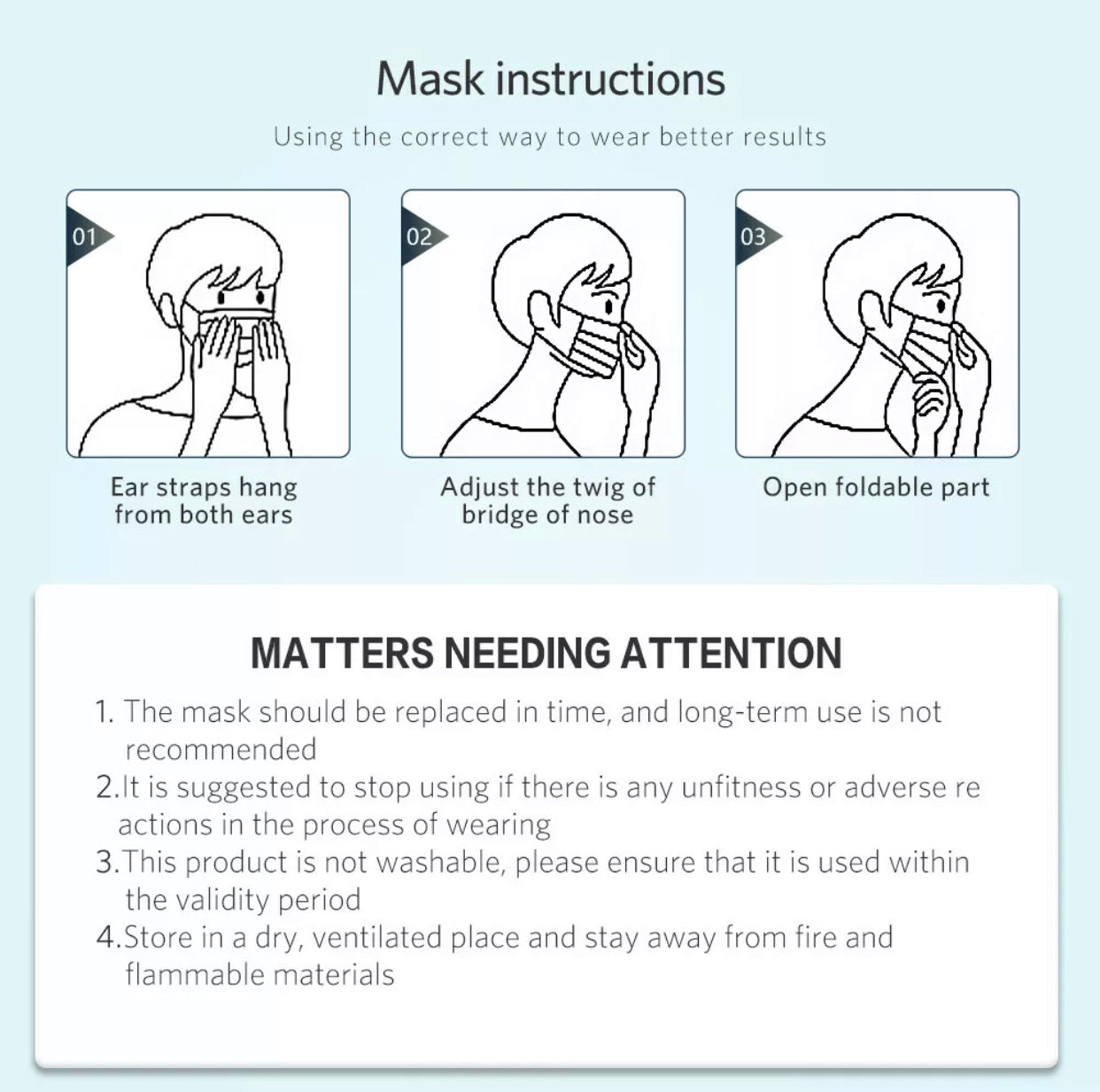 Mask instructions

Using the correct way to wear better results

01

Ear straps hang from both ears

02

Adjust the twig of bridge of nose

03

Open foldable part

MATTERS NEEDING ATTENTION

1. The mask should be replaced in time, and long-term use is not recommended
2.It is suggested to stop using if there is any unfitness or adverse re actions in the process of wearing
3.This product is not washable, please ensure that it is used within the validity period
4.Store in a dry, ventilated place and stay away from fire and flammable materials