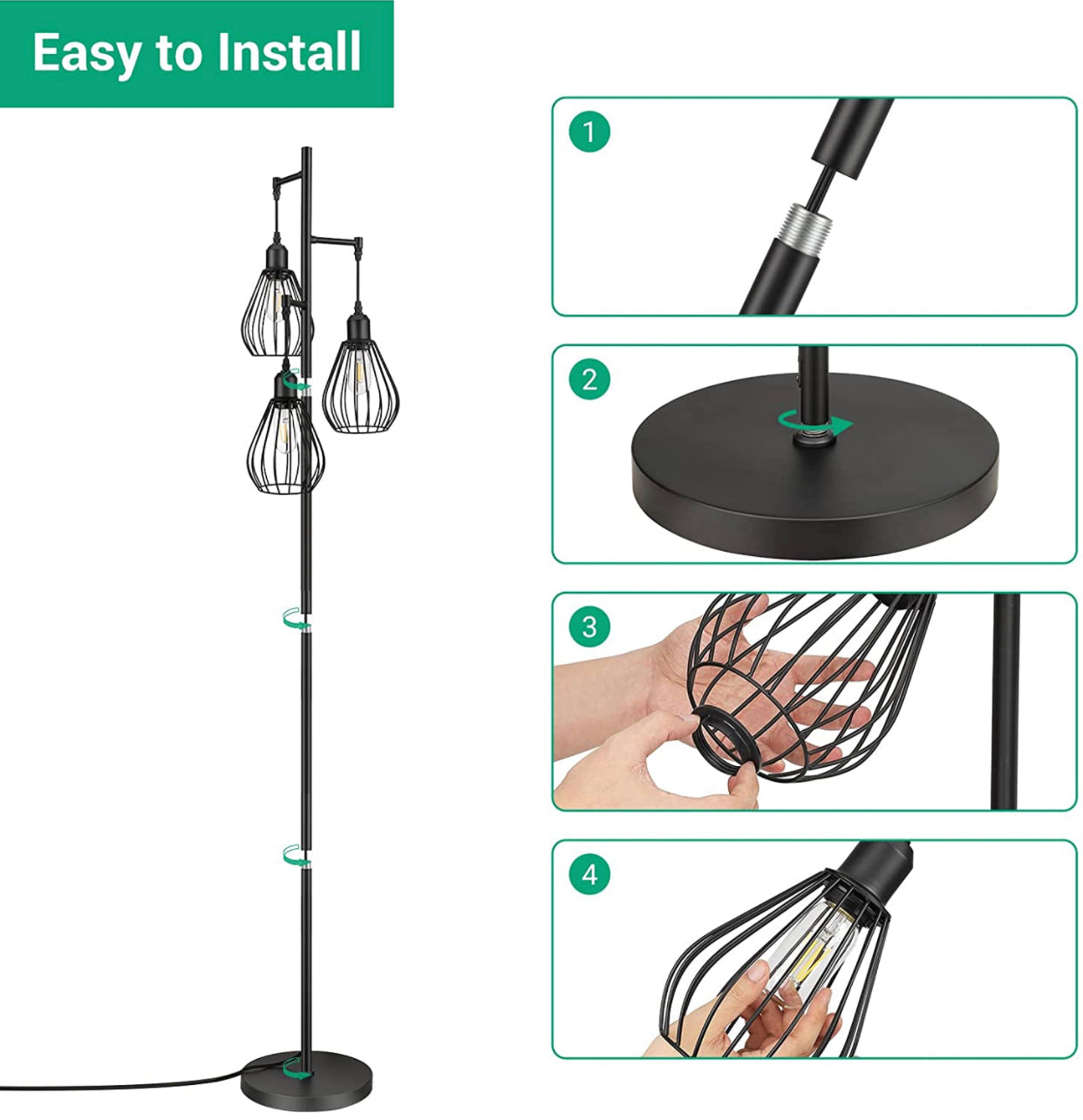 Easy to Install

1

2

3

4