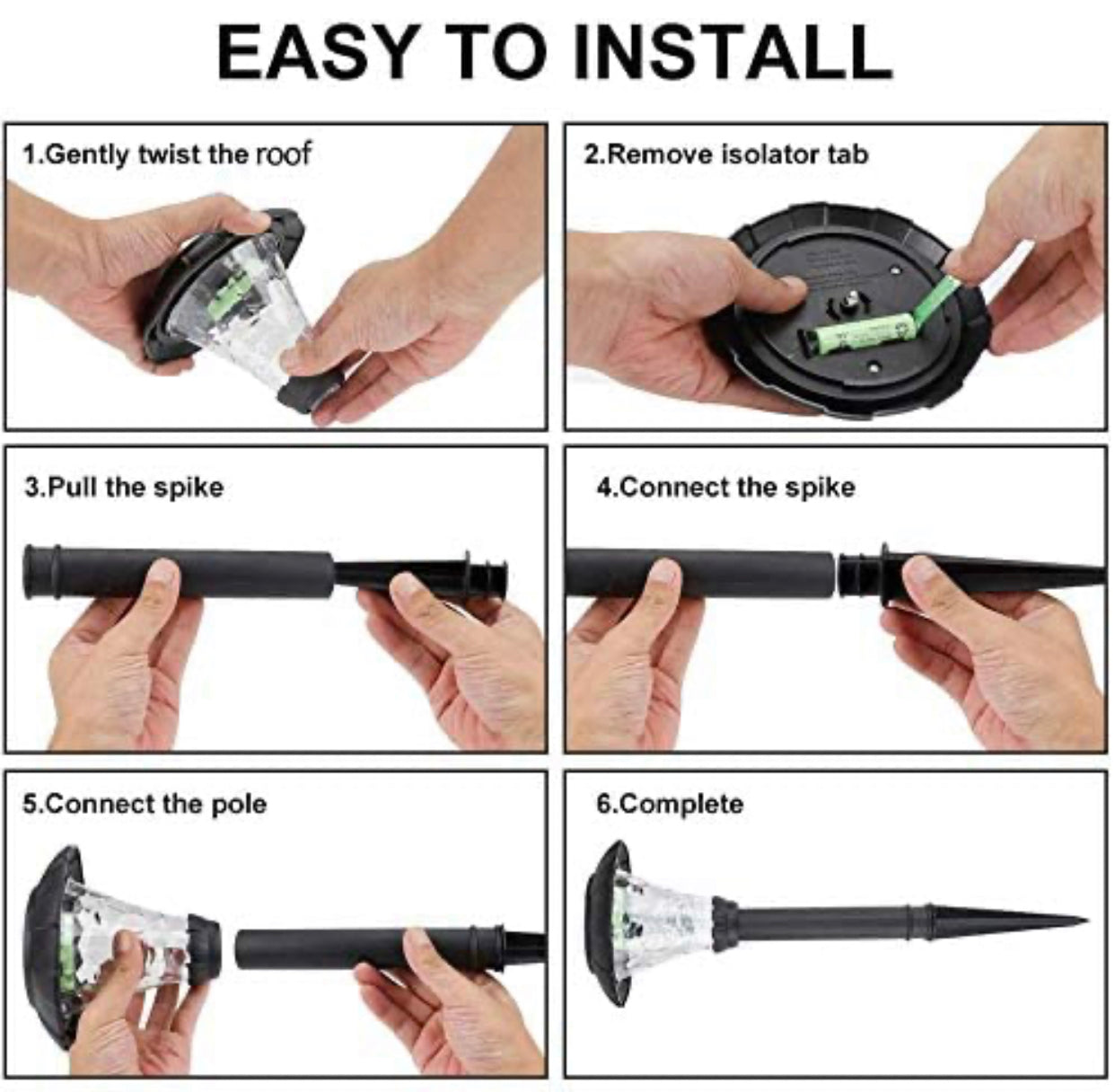 EASY TO INSTALL

1.Gently twist the roof

2.Remove isolator tab

3.Pull the spike

4.Connect the spike

5.Connect the pole

6.Complete