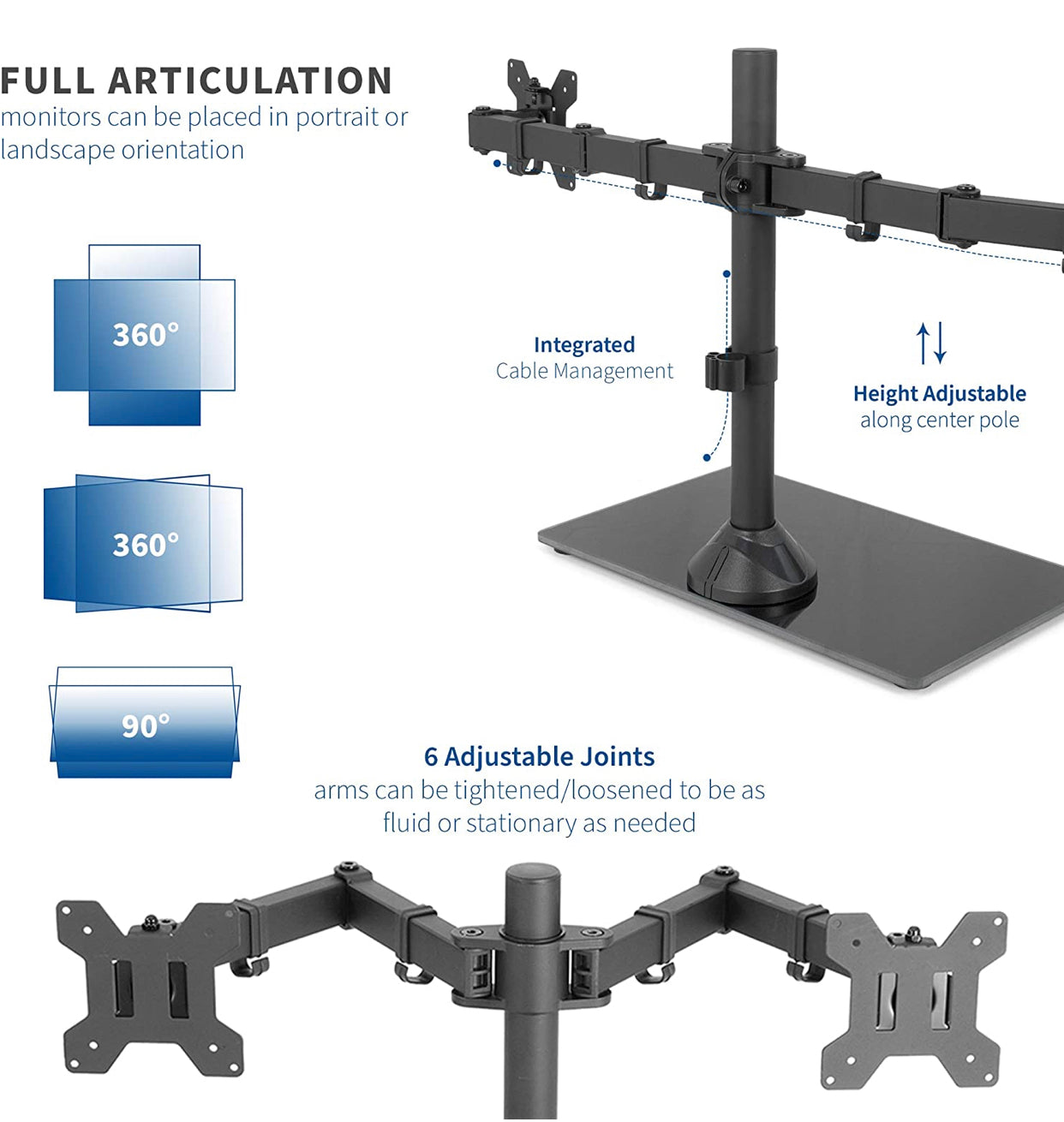 FULL ARTICULATION
monitors can be placed in portrait or landscape orientation

360°

360°

90°

Integrated
Cable Management

Height Adjustable
along center pole

6 Adjustable Joints
arms can be tightened/loosened to be as fluid or stationary as needed