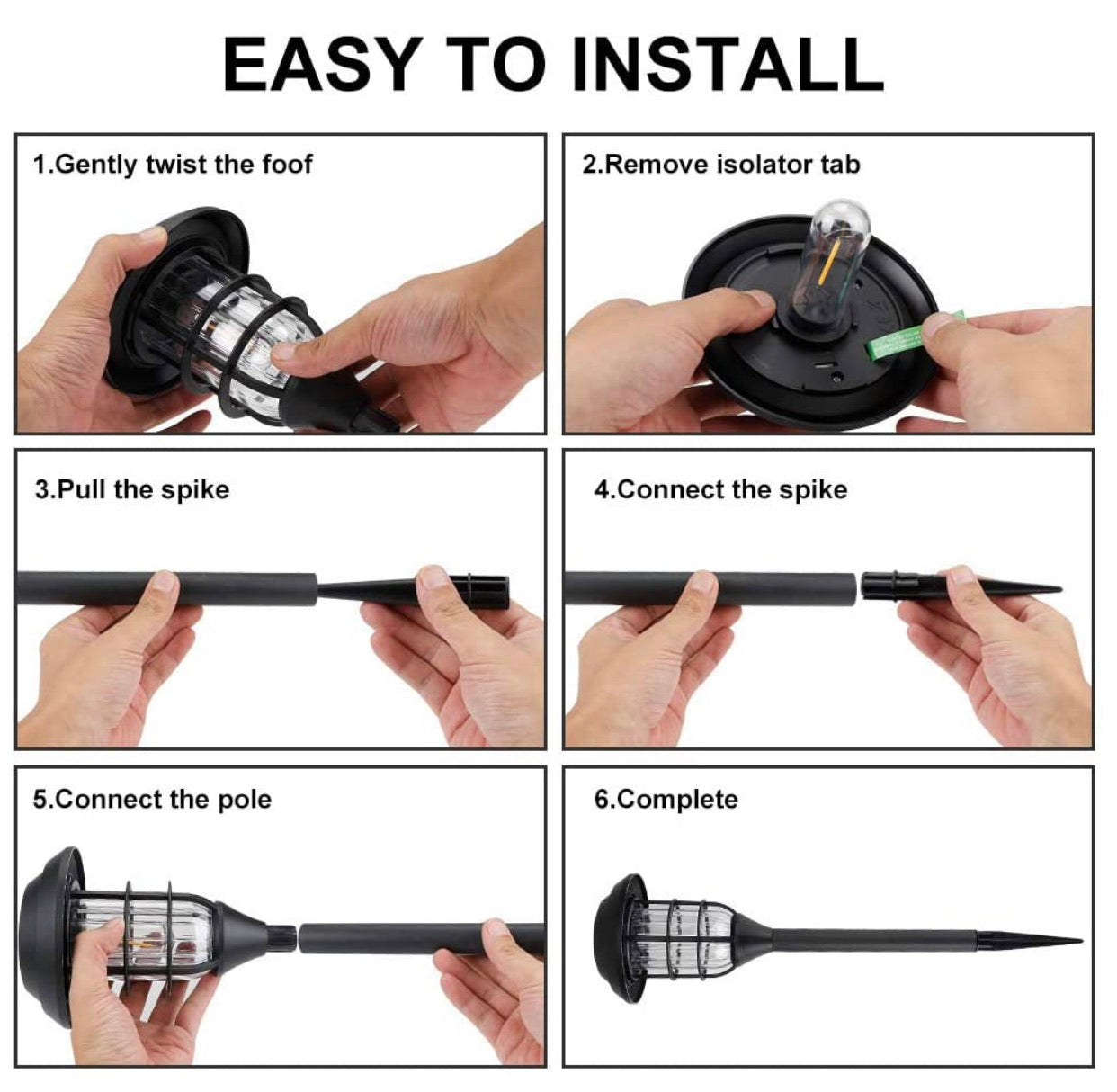 EASY TO INSTALL

1.Gently twist the foof

2.Remove isolator tab

3.Pull the spike

4.Connect the spike

5.Connect the pole

6.Complete