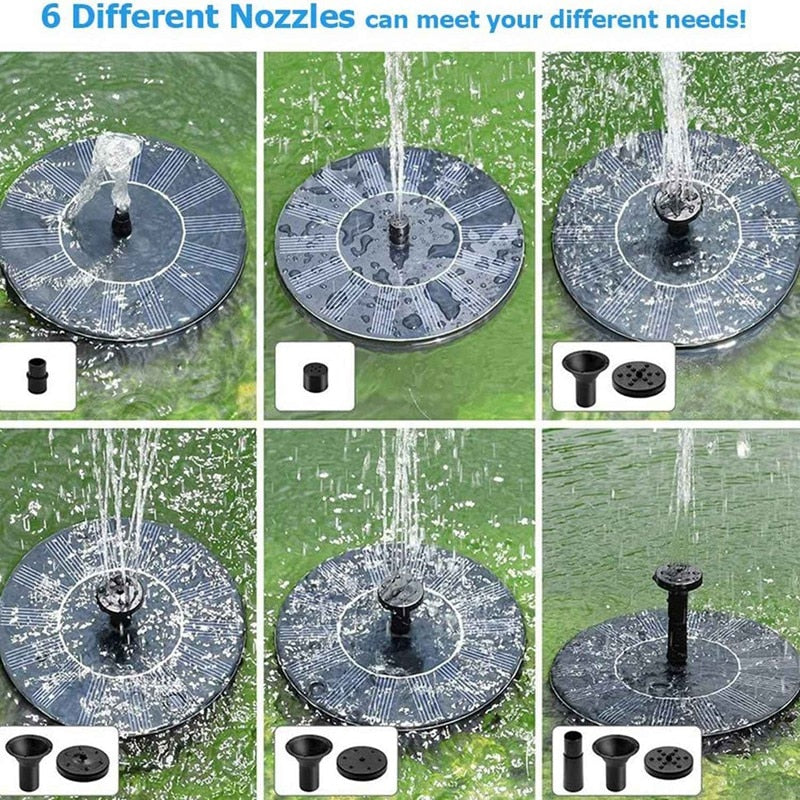 6 Different Nozzles can meet your different needs!